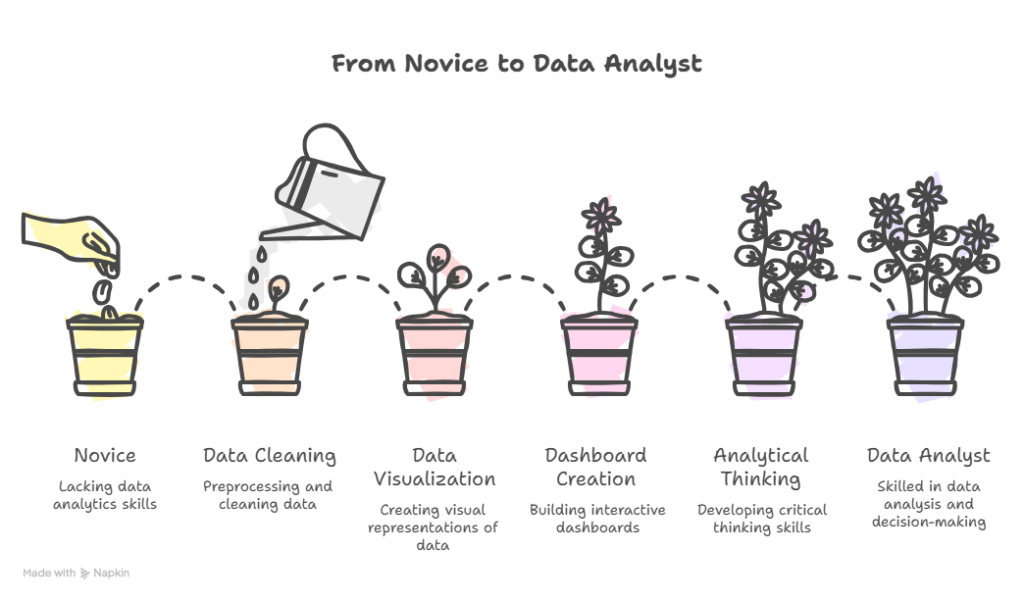 From Novice to Data Analyst

Novice

Lacking data analytics skills

Data Cleaning

Preprocessing and cleaning data

Data Visualization

Creating visual representations of data

Dashboard Creation

Building interactive dashboards

Analytical Thinking

Developing critical thinking skills

Data Analyst

Skilled in data analysis and decision-making

Made with Napkin